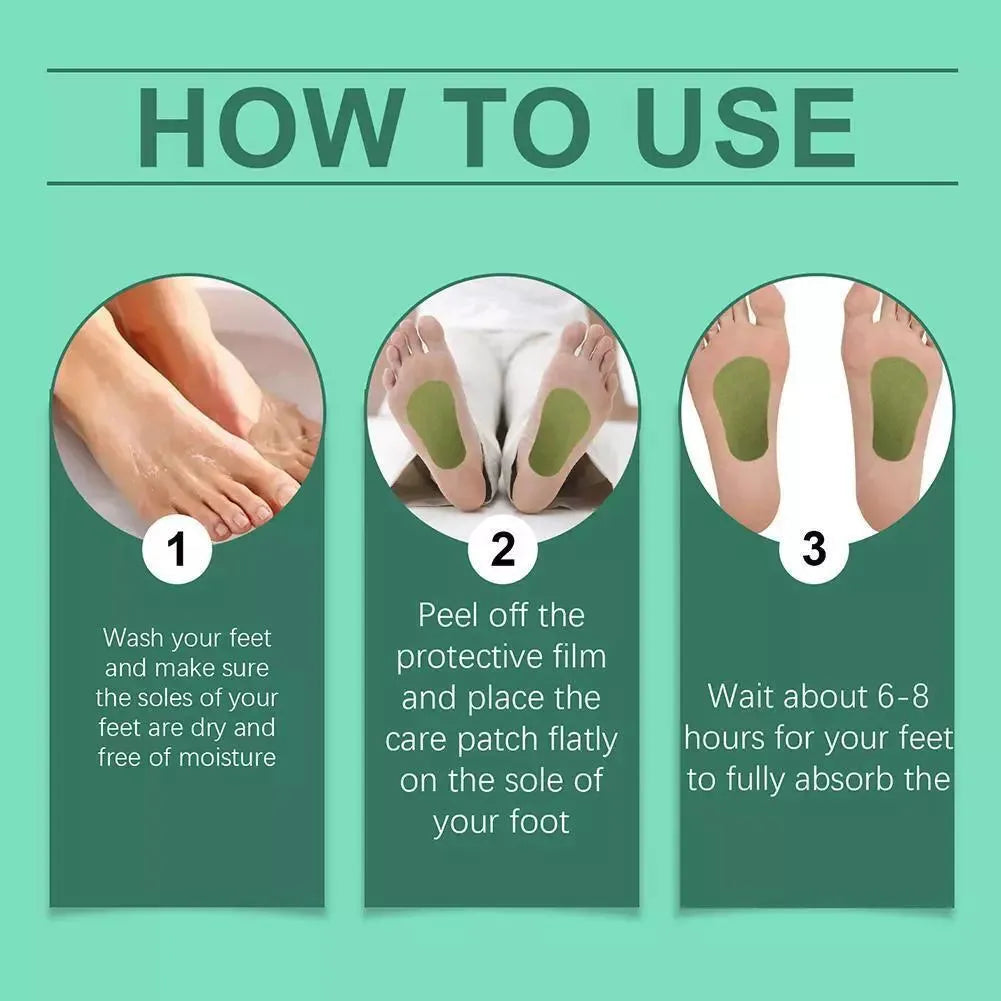 HOW TO USE

1

Wash your feet and make sure the soles of your feet are dry and free of moisture

2

Peel off the protective film and place the care patch flatly on the sole of your foot

3

Wait about 6-8 hours for your feet to fully absorb the